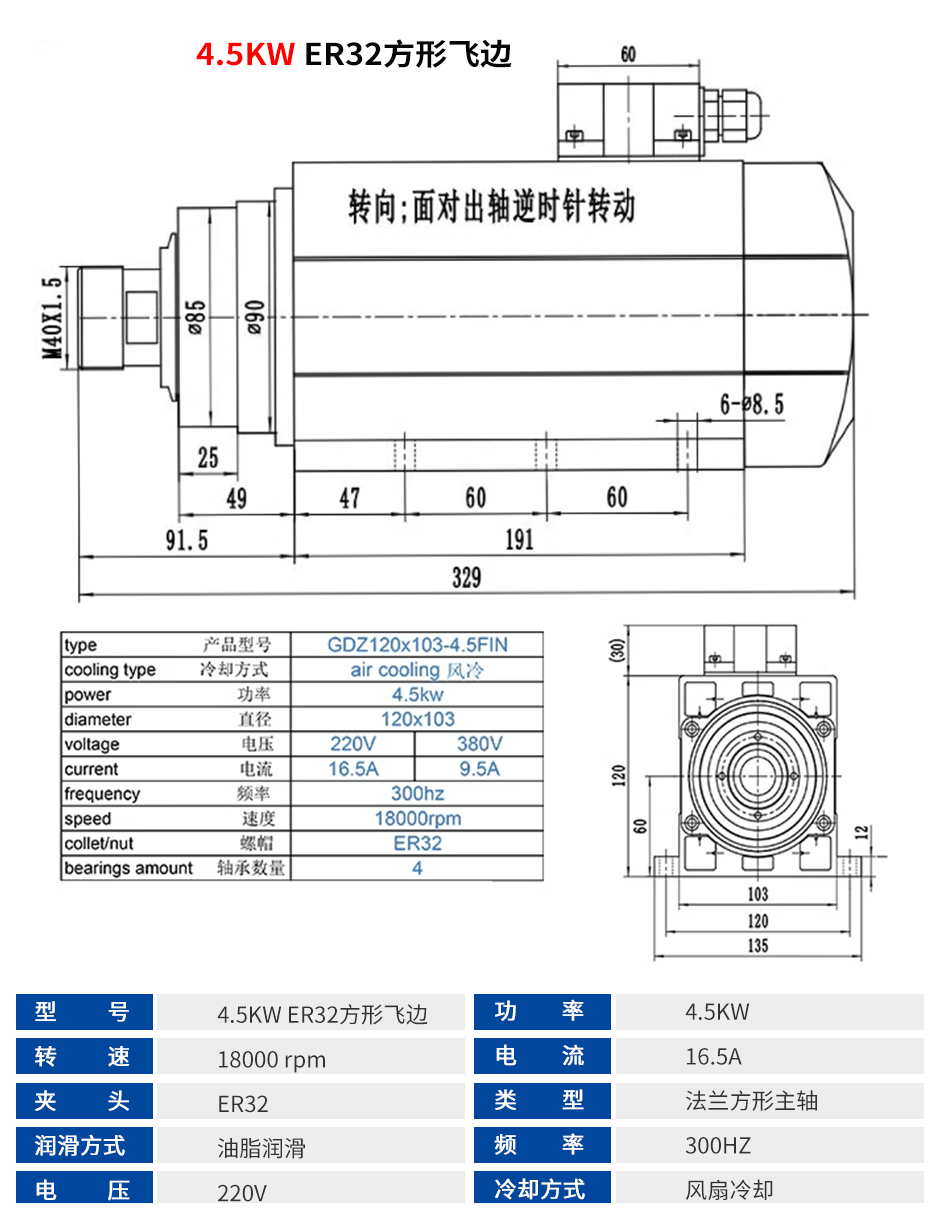 4.5KW ER32方形飞边

60

转向;面对出轴逆时针转动

M40X1.5

ø85

ø90

6-ø8.5

25

49

47

60

60

91.5

191

329

| type | 产品型号 | GDZ120x103-4.5FIN | |
|---|---|---|---|
| cooling type | 冷却方式 | air cooling 风冷 | |
| power | 功率 | 4.5kw | |
| diameter | 直径 | 120x103 | |
| voltage | 电压 | 220V | 380V |
| current | 电流 | 16.5A | 9.5A |
| frequency | 频率 | 300hz | |
| speed | 速度 | 18000rpm | |
| collet/nut | 螺帽 | ER32 | |
| bearings amount | 轴承数量 | 4 | |

(30)

120

60

12

103

120

135

| 型　号 | 4.5KW ER32方形飞边 | 功　率 | 4.5KW |
|---|---|---|---|
| 转　速 | 18000 rpm | 电　流 | 16.5A |
| 夹　头 | ER32 | 类　型 | 法兰方形主轴 |
| 润滑方式 | 油脂润滑 | 频　率 | 300HZ |
| 电　压 | 220V | 冷却方式 | 风扇冷却 |