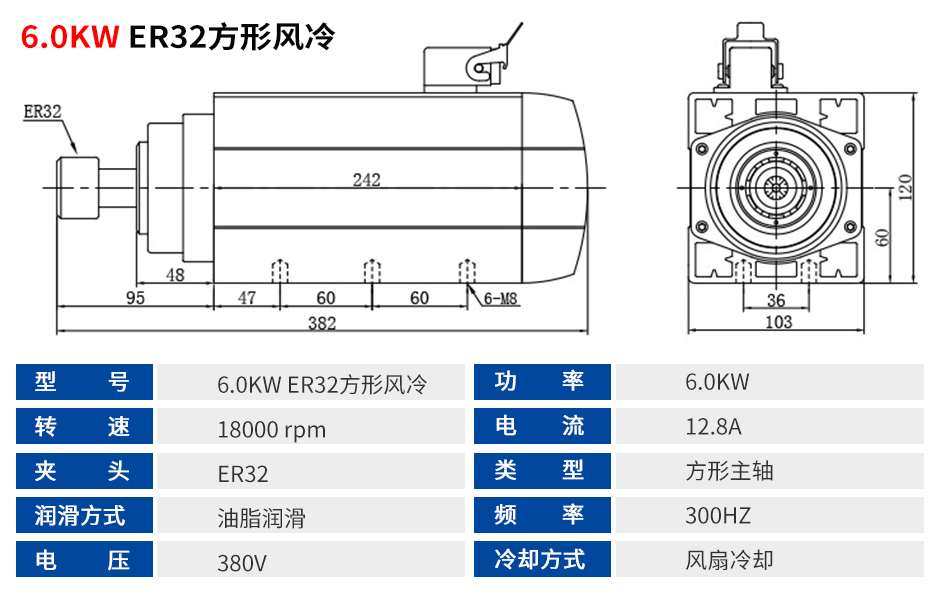 6.0KW ER32方形风冷

ER32

242

48

95 47 60 60 6-M8

382

120

60

36

103

| 型 号 | 6.0KW ER32方形风冷 | 功 率 | 6.0KW |
|---|---|---|---|
| 转 速 | 18000 rpm | 电 流 | 12.8A |
| 夹 头 | ER32 | 类 型 | 方形主轴 |
| 润滑方式 | 油脂润滑 | 频 率 | 300HZ |
| 电 压 | 380V | 冷却方式 | 风扇冷却 |