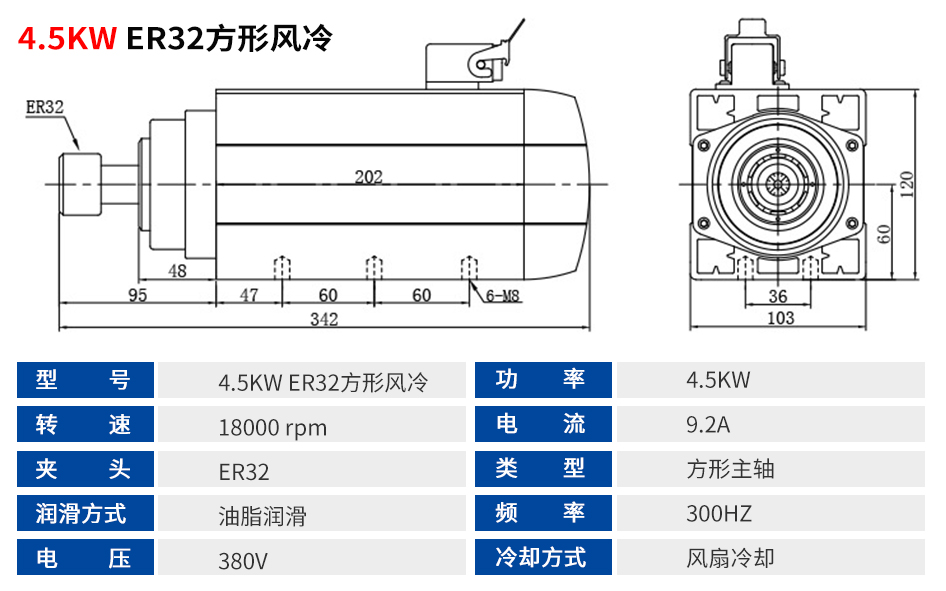 4.5KW ER32方形风冷

ER32

202

48

95 47 60 60 6-M8

342

120

60

36

103

| 型 号 | 4.5KW ER32方形风冷 | 功 率 | 4.5KW |
|---|---|---|---|
| 转 速 | 18000 rpm | 电 流 | 9.2A |
| 夹 头 | ER32 | 类 型 | 方形主轴 |
| 润滑方式 | 油脂润滑 | 频 率 | 300HZ |
| 电 压 | 380V | 冷却方式 | 风扇冷却 |