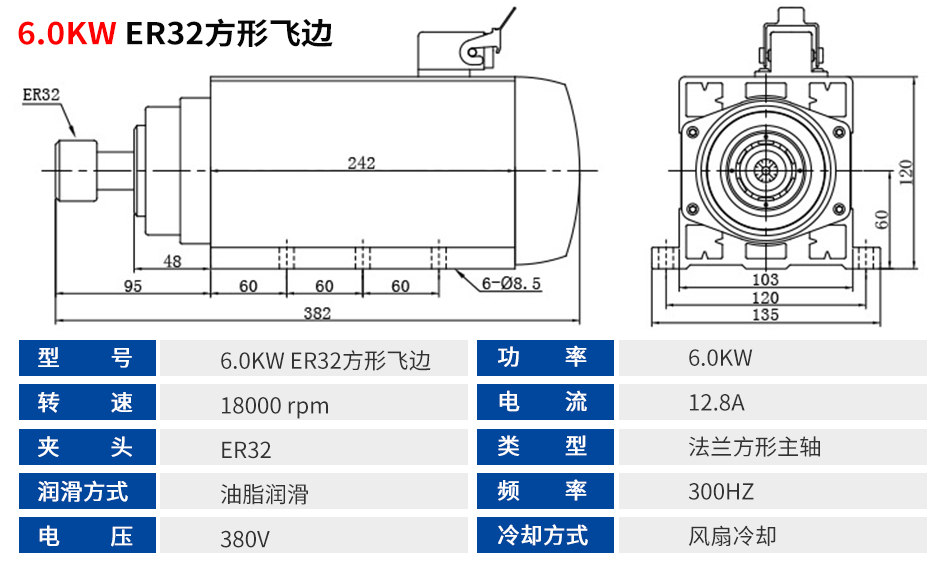 6.0KW ER32方形飞边

ER32

242

48

95 60 60 60

6-Ø8.5

382

120

60

103

120

135

| 型　号 | 6.0KW ER32方形飞边 | 功　率 | 6.0KW |
|---|---|---|---|
| 转　速 | 18000 rpm | 电　流 | 12.8A |
| 夹　头 | ER32 | 类　型 | 法兰方形主轴 |
| 润滑方式 | 油脂润滑 | 频　率 | 300HZ |
| 电　压 | 380V | 冷却方式 | 风扇冷却 |