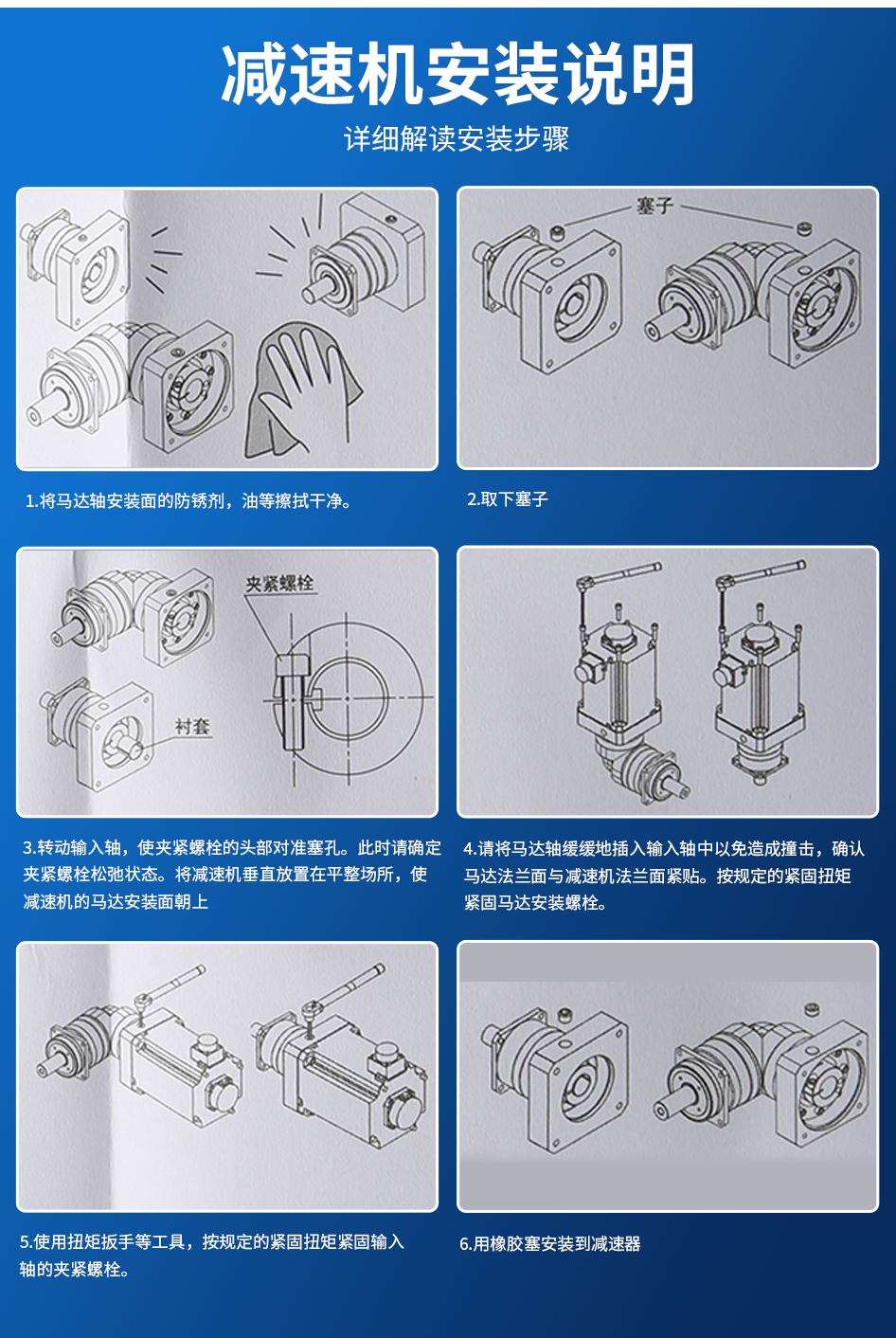 减速机安装说明

详细解读安装步骤

1.将马达轴安装面的防锈剂，油等擦拭干净。

塞子

2.取下塞子

夹紧螺栓

衬套

3.转动输入轴，使夹紧螺栓的头部对准塞孔。此时请确定夹紧螺栓松弛状态。将减速机垂直放置在平整场所，使减速机的马达安装面朝上

4.请将马达轴缓缓地插入输入轴中以免造成撞击，确认马达法兰面与减速机法兰面紧贴。按规定的紧固扭矩紧固马达安装螺栓。

5.使用扭矩扳手等工具，按规定的紧固扭矩紧固输入轴的夹紧螺栓。

6.用橡胶塞安装到减速器