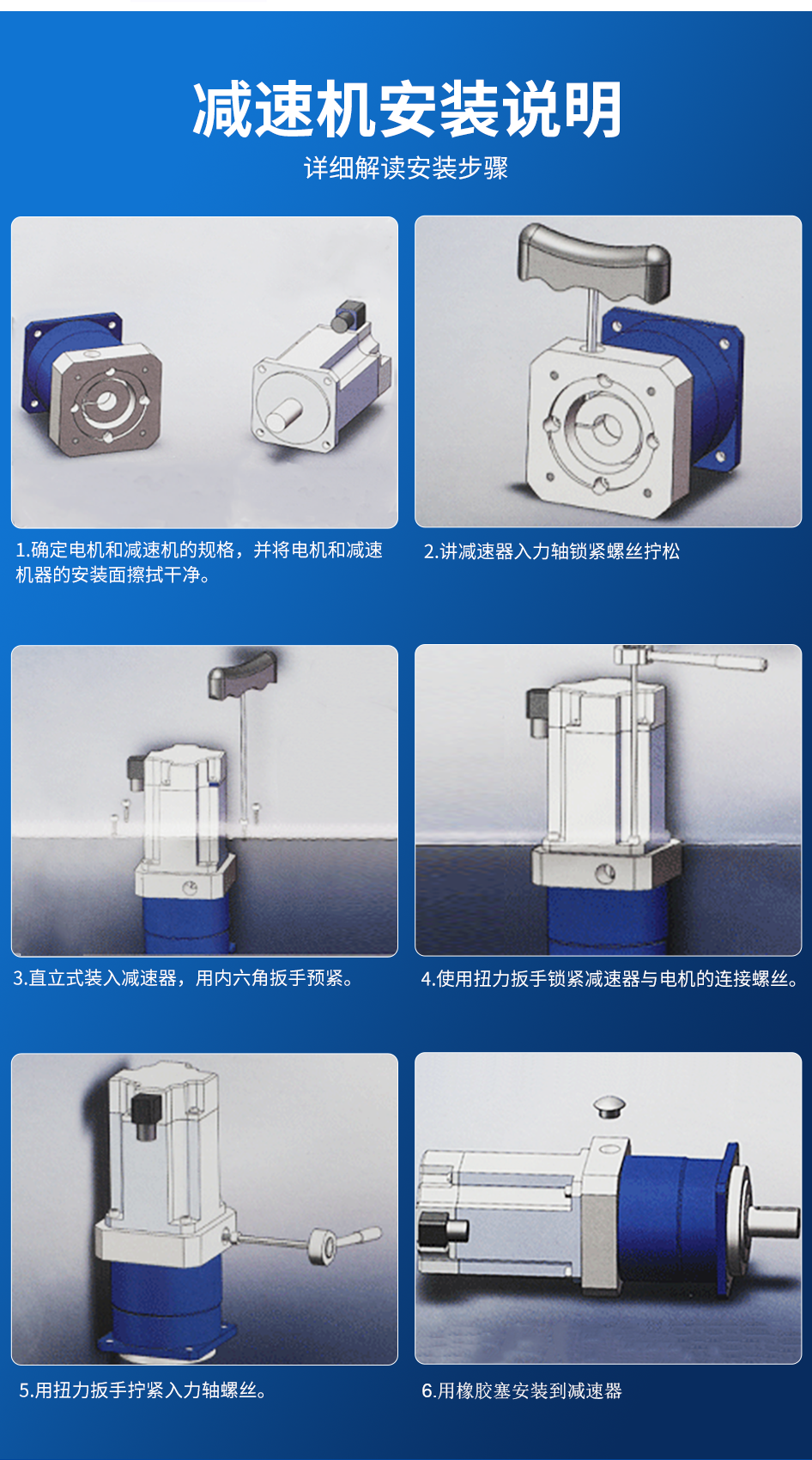 减速机安装说明

详细解读安装步骤

1.确定电机和减速机的规格，并将电机和减速机器的安装面擦拭干净。

2.讲减速器入力轴锁紧螺丝拧松

3.直立式装入减速器，用内六角扳手预紧。

4.使用扭力扳手锁紧减速器与电机的连接螺丝。

5.用扭力扳手拧紧入力轴螺丝。

6.用橡胶塞安装到减速器