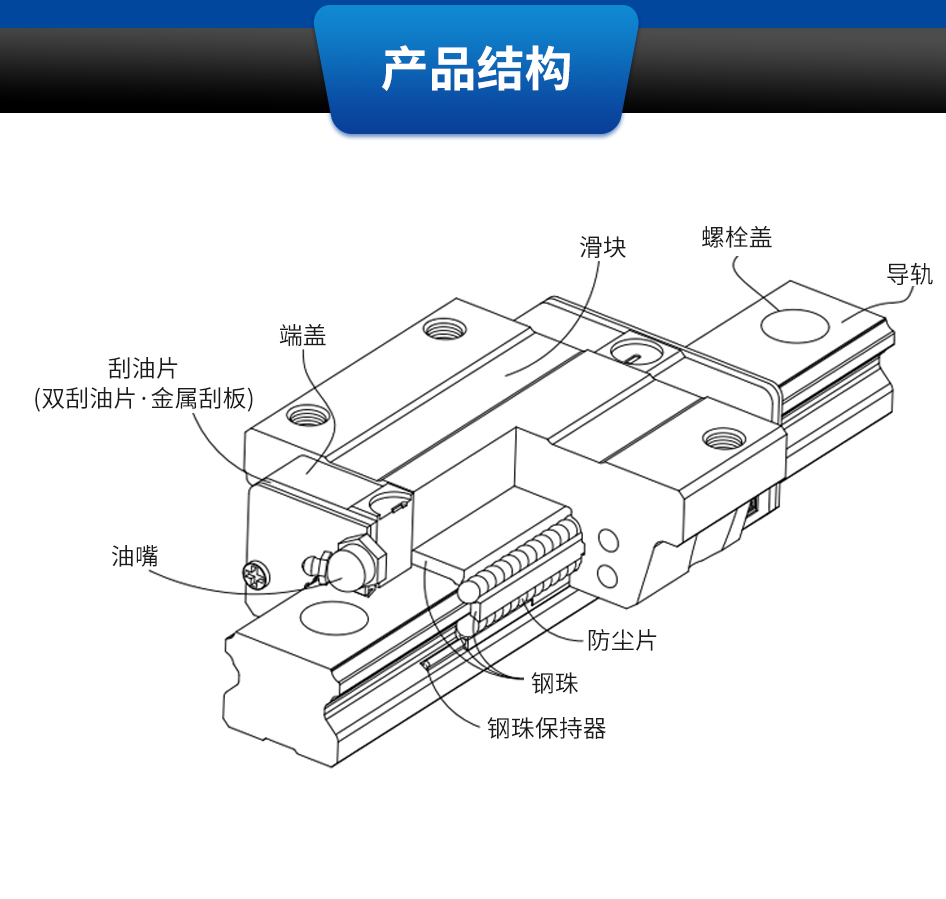 产品结构

滑块

螺栓盖

导轨

端盖

刮油片
(双刮油片·金属刮板)

油嘴

防尘片

钢珠

钢珠保持器