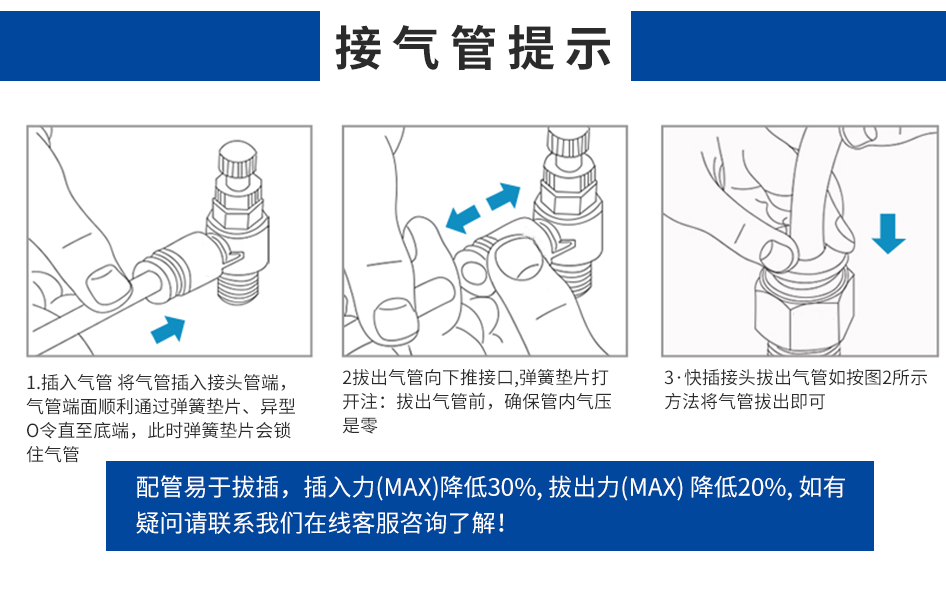 接气管提示

1.插入气管 将气管插入接头管端，气管端面顺利通过弹簧垫片、异型O令直至底端，此时弹簧垫片会锁住气管

2拔出气管向下推接口,弹簧垫片打开注：拔出气管前，确保管内气压是零

3·快插接头拔出气管如按图2所示方法将气管拔出即可

配管易于拔插，插入力(MAX)降低30%, 拔出力(MAX) 降低20%, 如有疑问请联系我们在线客服咨询了解！