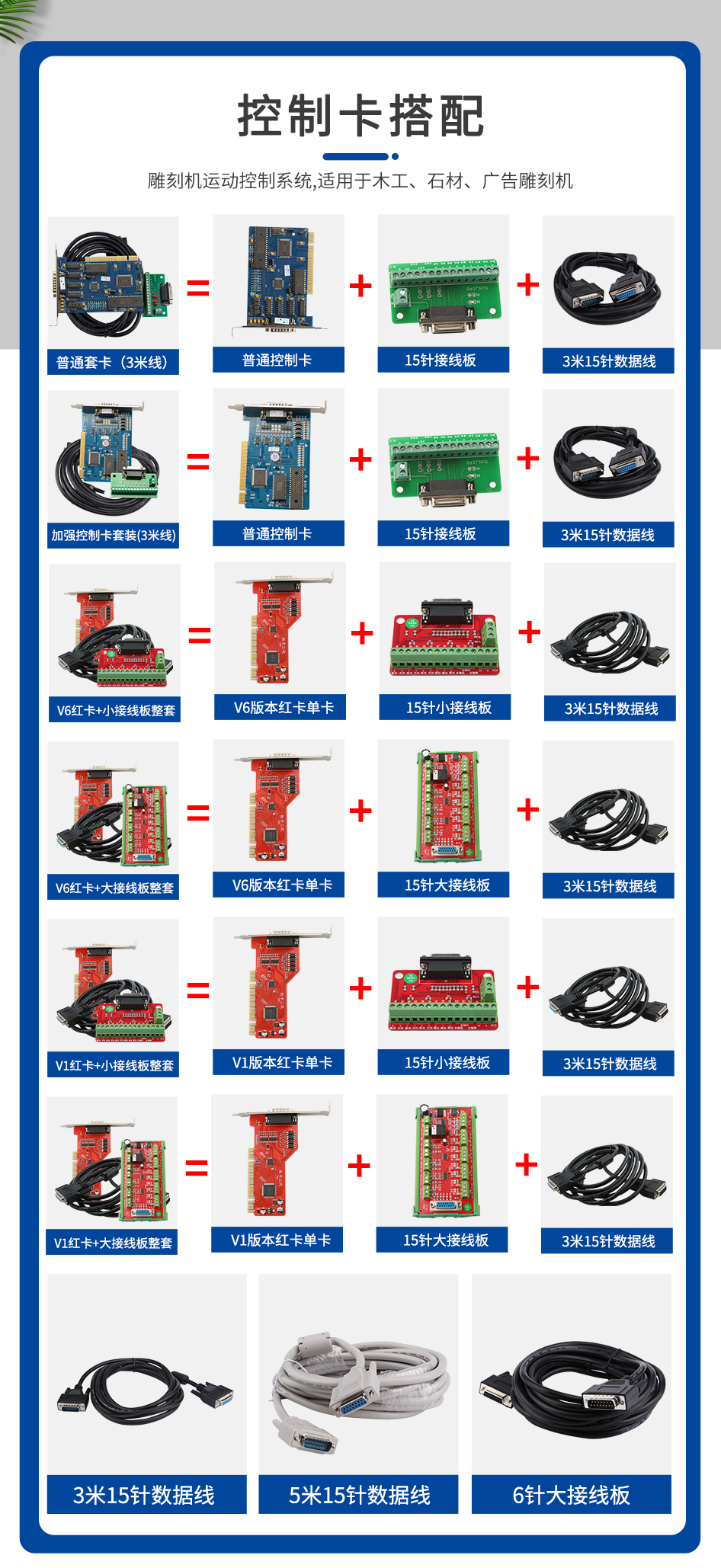 控制卡搭配

雕刻机运动控制系统,适用于木工、石材、广告雕刻机

普通套卡（3米线） = 普通控制卡 + 15针接线板 + 3米15针数据线

加强控制卡套装(3米线) = 普通控制卡 + 15针接线板 + 3米15针数据线

V6红卡+小接线板整套 = V6版本红卡单卡 + 15针小接线板 + 3米15针数据线

V6红卡+大接线板整套 = V6版本红卡单卡 + 15针大接线板 + 3米15针数据线

V1红卡+小接线板整套 = V1版本红卡单卡 + 15针小接线板 + 3米15针数据线

V1红卡+大接线板整套 = V1版本红卡单卡 + 15针大接线板 + 3米15针数据线

3米15针数据线

5米15针数据线

6针大接线板