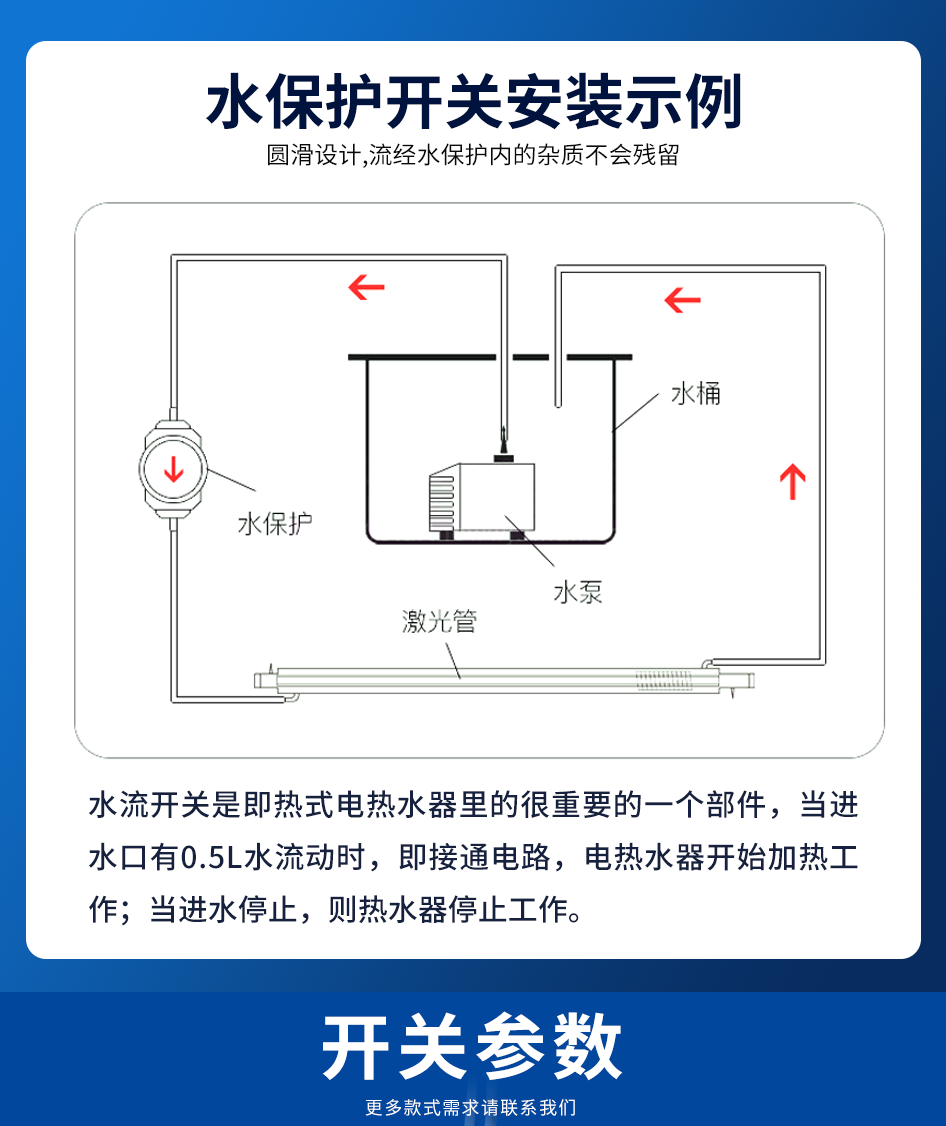 水保护开关安装示例

圆滑设计,流经水保护内的杂质不会残留

水桶

水保护

水泵

激光管

水流开关是即热式电热水器里的很重要的一个部件，当进水口有0.5L水流动时，即接通电路，电热水器开始加热工作；当进水停止，则热水器停止工作。

开关参数

更多款式需求请联系我们