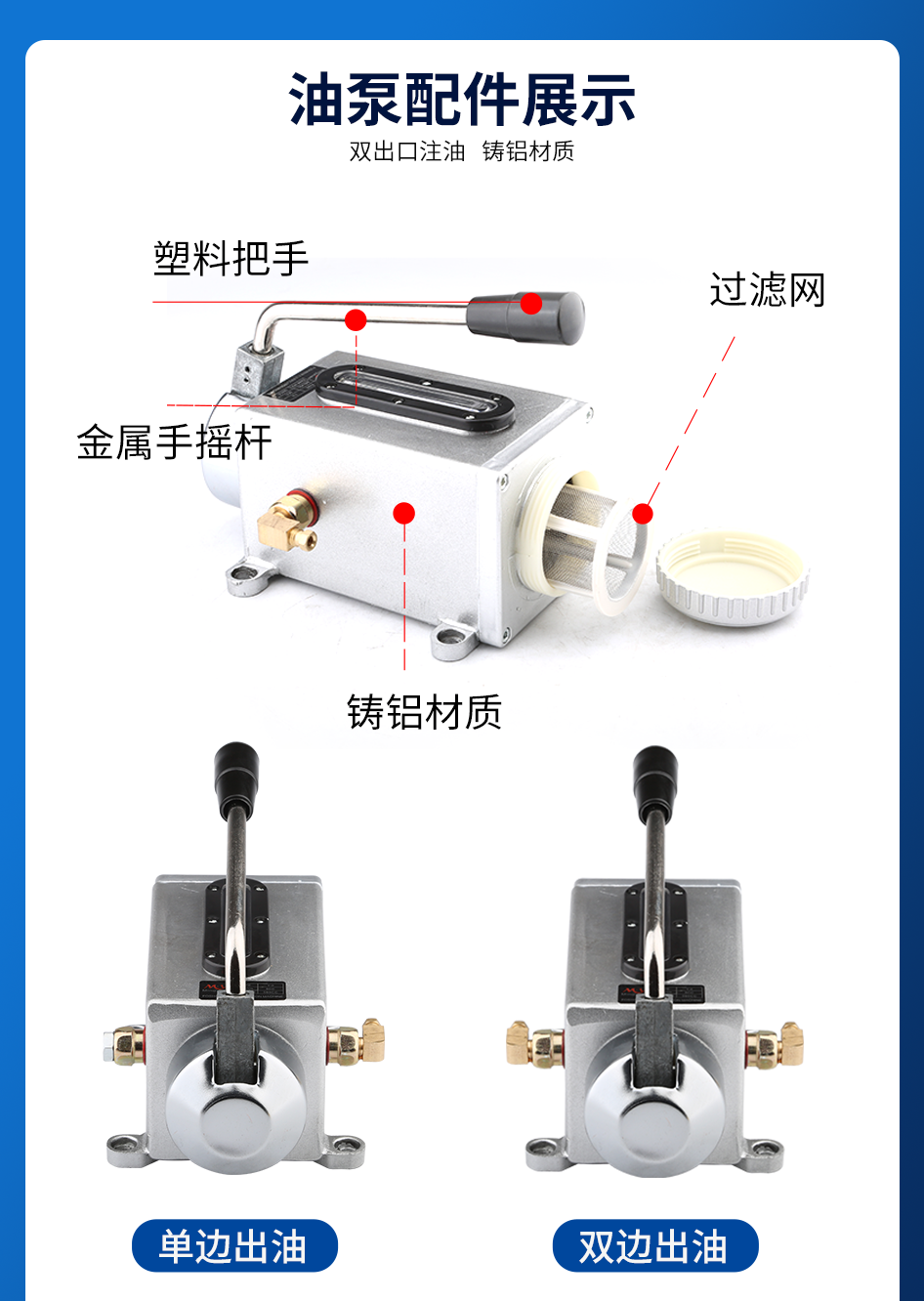 油泵配件展示

双出口注油　铸铝材质

塑料把手

过滤网

金属手摇杆

铸铝材质

单边出油

双边出油