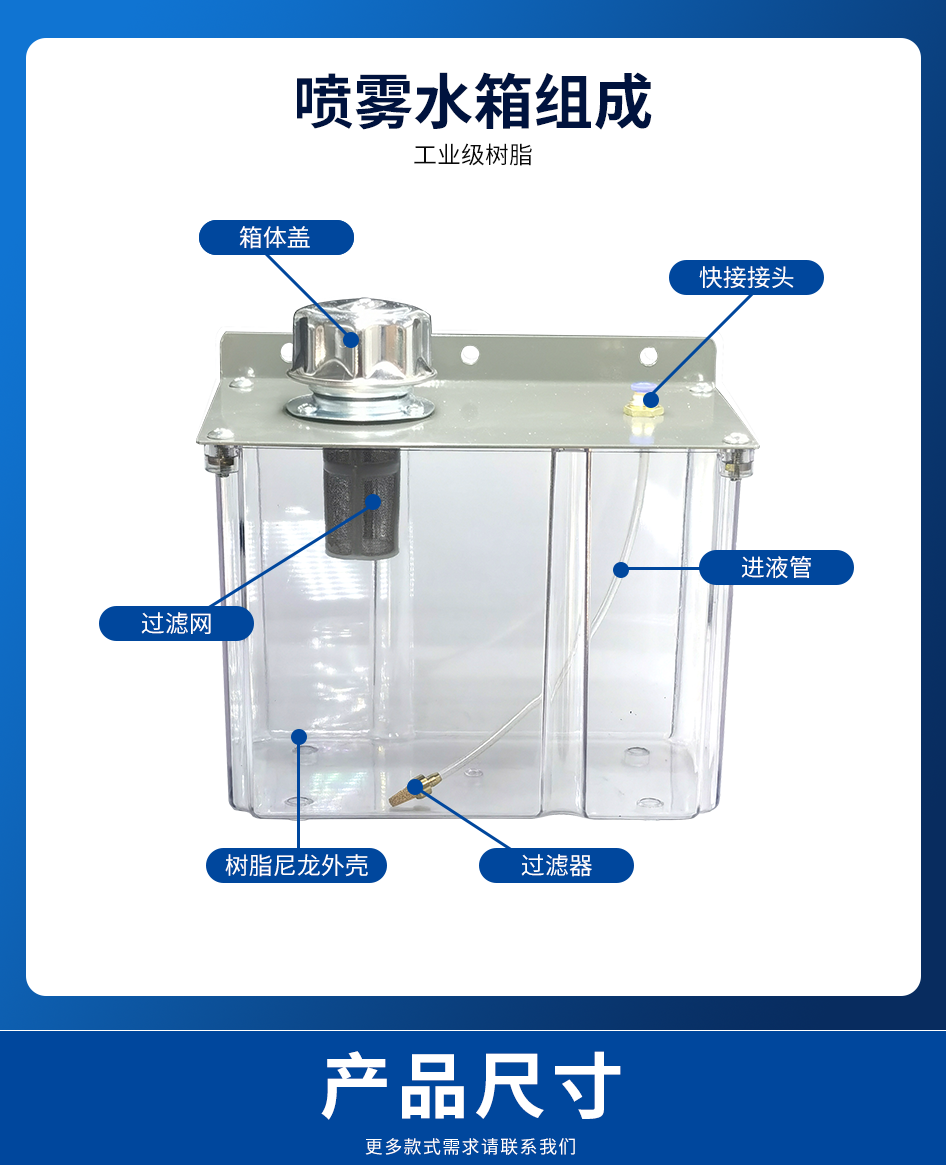 喷雾水箱组成
工业级树脂

箱体盖

快接接头

进液管

过滤网

树脂尼龙外壳

过滤器

产品尺寸
更多款式需求请联系我们