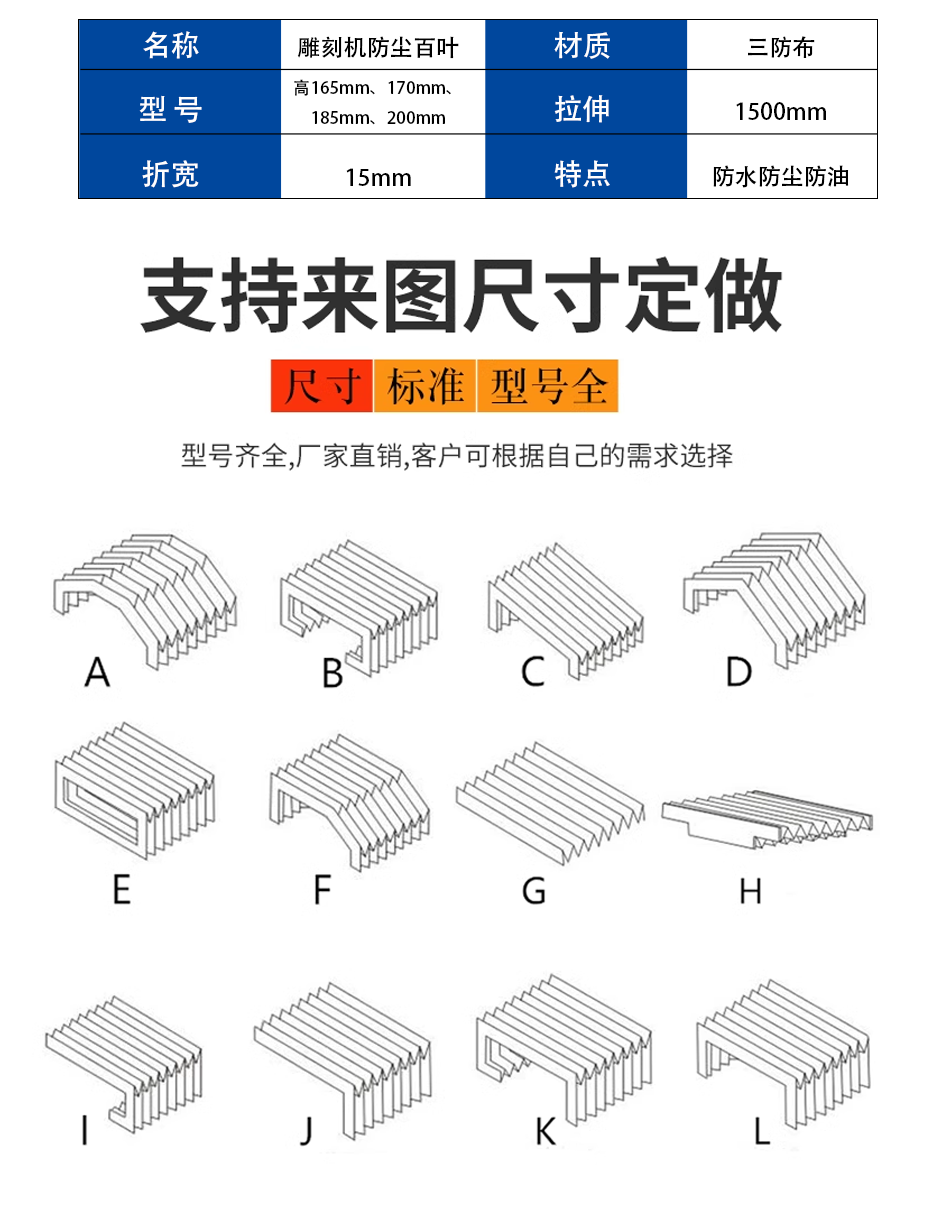 | 名称 | 雕刻机防尘百叶 | 材质 | 三防布 |
|---|---|---|---|
| 型 号 | 高165mm、170mm、185mm、200mm | 拉伸 | 1500mm |
| 折宽 | 15mm | 特点 | 防水防尘防油 |

支持来图尺寸定做

尺寸 标准 型号全

型号齐全,厂家直销,客户可根据自己的需求选择

A B C D

E F G H

I J K L