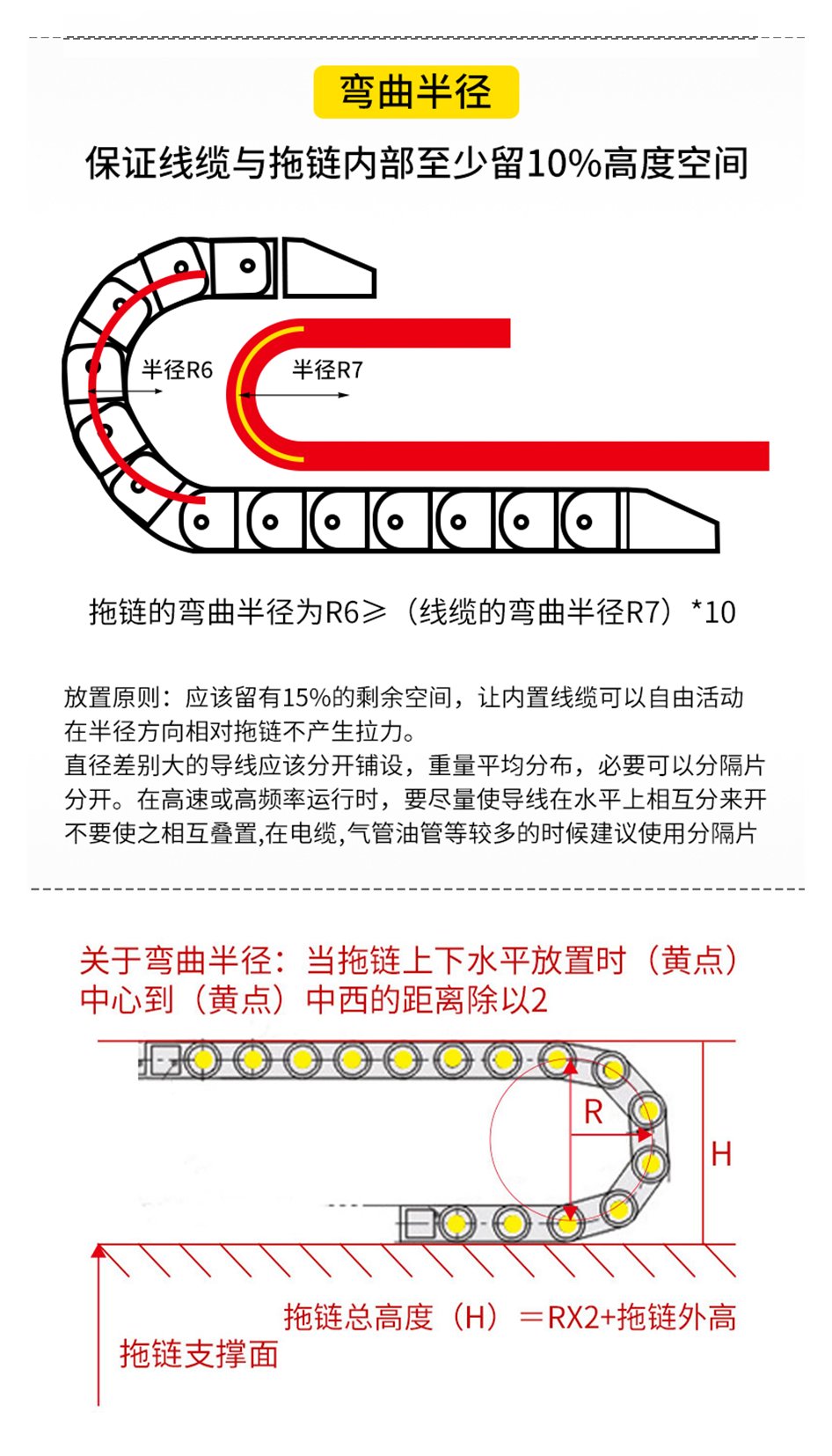 弯曲半径

保证线缆与拖链内部至少留10%高度空间

半径R6

半径R7

拖链的弯曲半径为R6≥（线缆的弯曲半径R7）*10

放置原则：应该留有15%的剩余空间，让内置线缆可以自由活动在半径方向相对拖链不产生拉力。
直径差别大的导线应该分开铺设，重量平均分布，必要可以分隔片分开。在高速或高频率运行时，要尽量使导线在水平上相互分来开不要使之相互叠置,在电缆,气管油管等较多的时候建议使用分隔片

关于弯曲半径：当拖链上下水平放置时（黄点）中心到（黄点）中西的距离除以2

R

H

拖链总高度（H）＝RX2+拖链外高

拖链支撑面