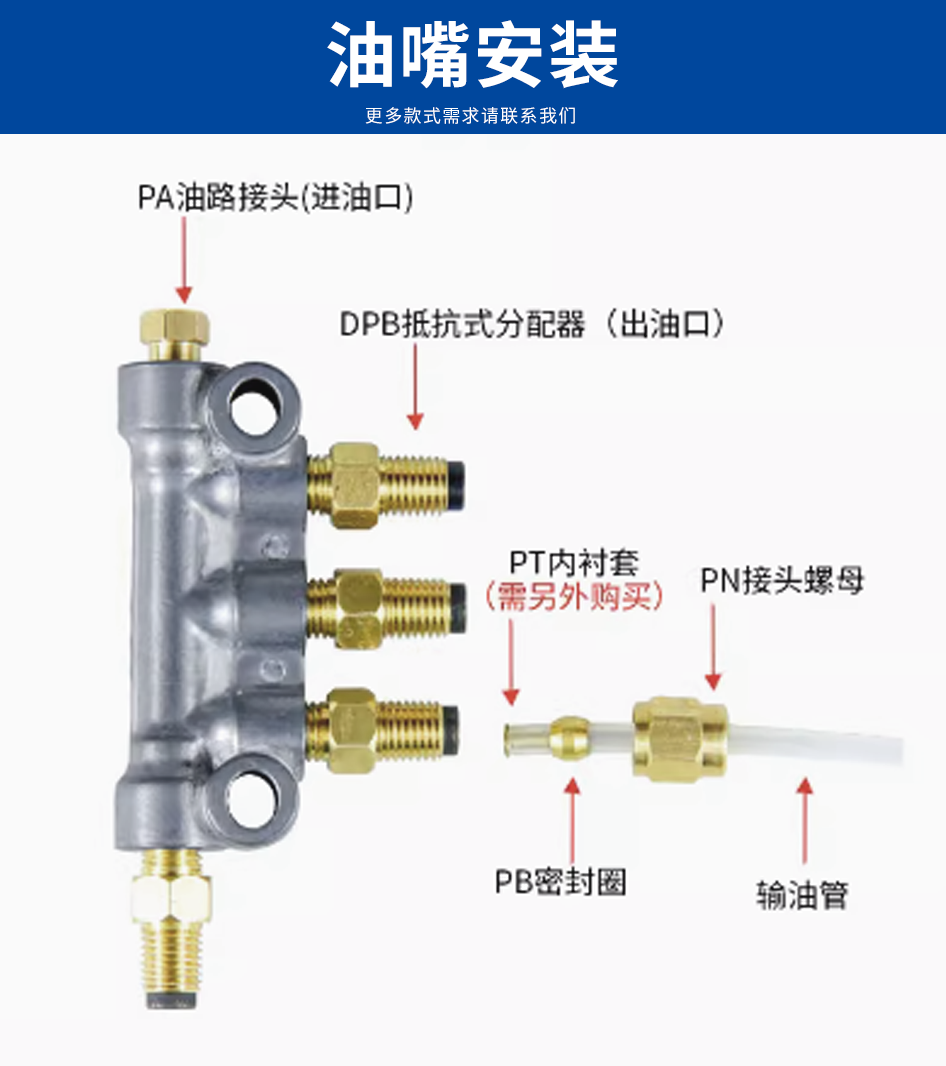 油嘴安装

更多款式需求请联系我们

PA油路接头(进油口)

DPB抵抗式分配器（出油口）

PT内衬套
（需另外购买）

PN接头螺母

PB密封圈

输油管