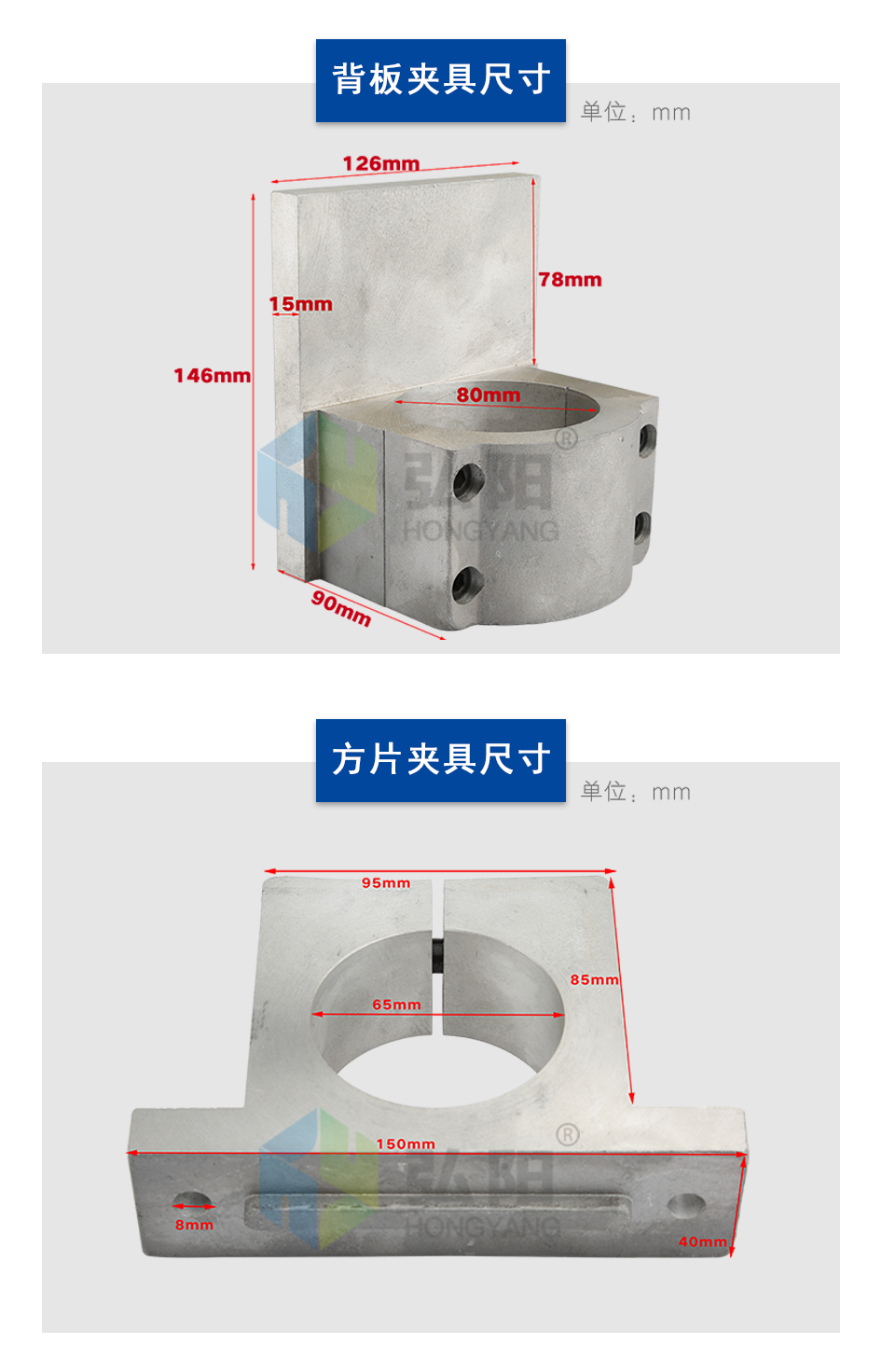 背板夹具尺寸

单位：mm

126mm

78mm

15mm

146mm

80mm

弘阳 ®
HONGYANG

90mm

方片夹具尺寸

单位：mm

95mm

85mm

65mm

150mm

弘阳 ®
HONGYANG

8mm

40mm