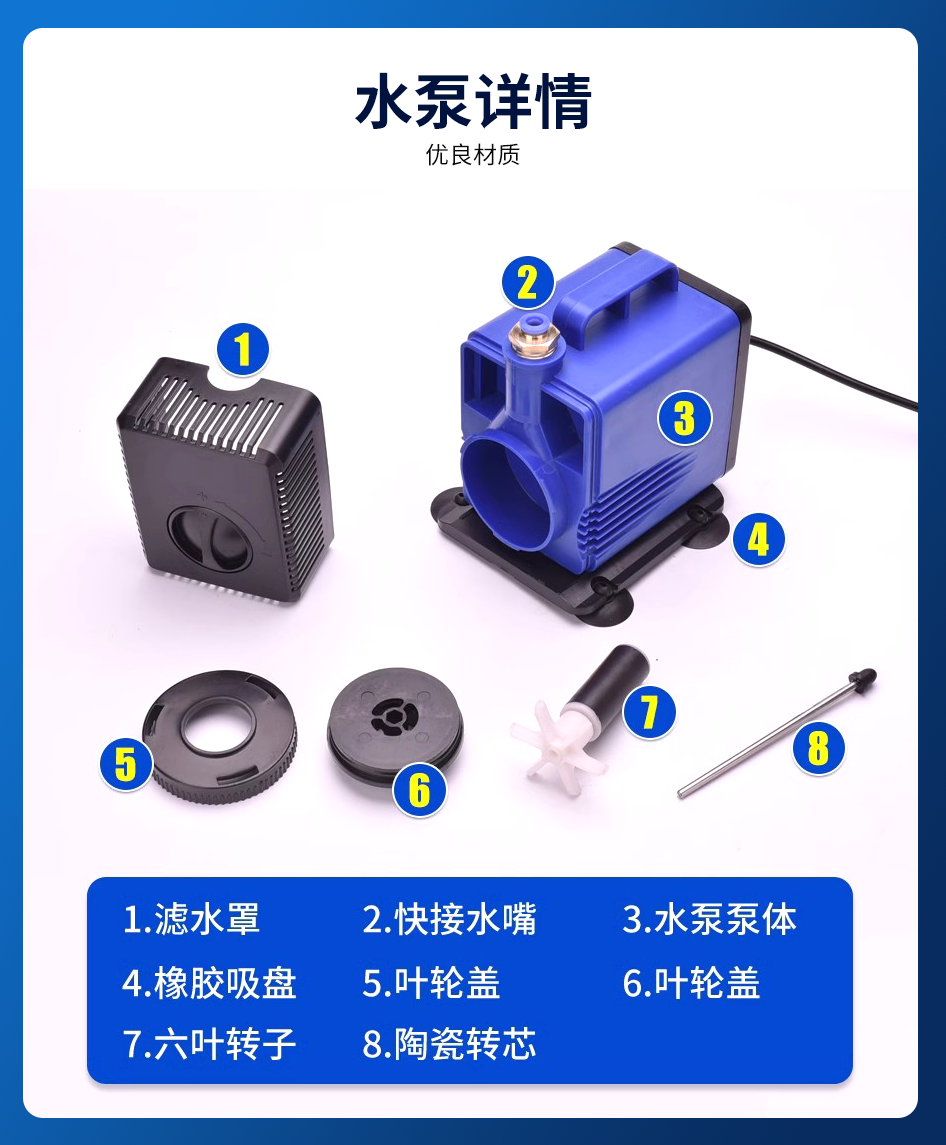 水泵详情

优良材质

1

2

3

4

5

6

7

8

1.滤水罩
2.快接水嘴
3.水泵泵体
4.橡胶吸盘
5.叶轮盖
6.叶轮盖
7.六叶转子
8.陶瓷转芯