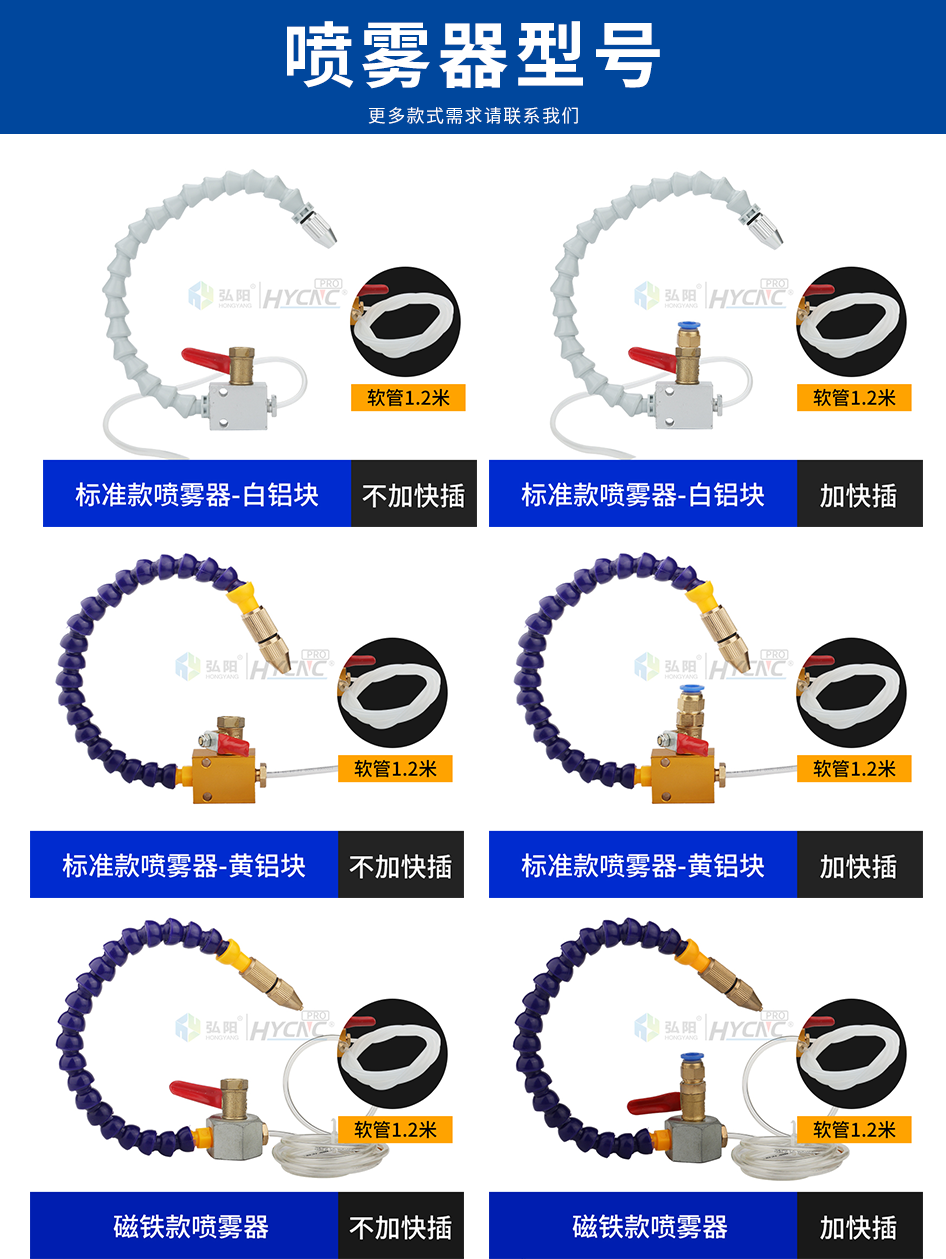 喷雾器型号

更多款式需求请联系我们

弘阳 HONGYANG HYCNC PRO

软管1.2米

标准款喷雾器-白铝块 不加快插

弘阳 HONGYANG HYCNC PRO

软管1.2米

标准款喷雾器-白铝块 加快插

弘阳 HONGYANG HYCNC PRO

软管1.2米

标准款喷雾器-黄铝块 不加快插

弘阳 HONGYANG HYCNC PRO

软管1.2米

标准款喷雾器-黄铝块 加快插

弘阳 HONGYANG HYCNC PRO

软管1.2米

磁铁款喷雾器 不加快插

弘阳 HONGYANG HYCNC PRO

软管1.2米

磁铁款喷雾器 加快插