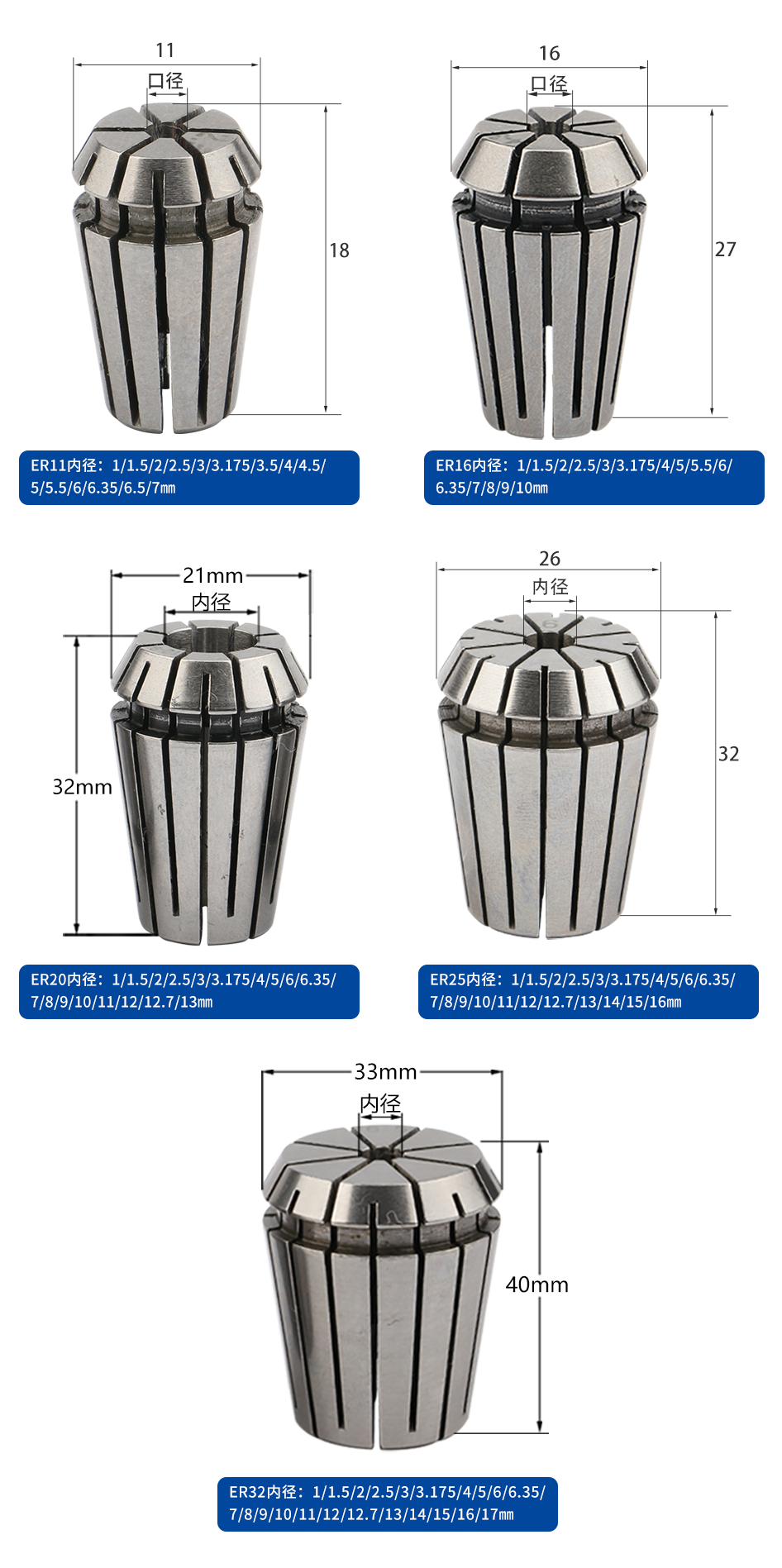 11
口径
18

ER11内径：1/1.5/2/2.5/3/3.175/3.5/4/4.5/5/5.5/6/6.35/6.5/7㎜

16
口径
27

ER16内径：1/1.5/2/2.5/3/3.175/4/5/5.5/6/6.35/7/8/9/10㎜

21mm
内径
32mm

ER20内径：1/1.5/2/2.5/3/3.175/4/5/6/6.35/7/8/9/10/11/12/12.7/13㎜

26
内径
32

ER25内径：1/1.5/2/2.5/3/3.175/4/5/6/6.35/7/8/9/10/11/12/12.7/13/14/15/16㎜

33mm
内径
40mm

ER32内径：1/1.5/2/2.5/3/3.175/4/5/6/6.35/7/8/9/10/11/12/12.7/13/14/15/16/17㎜