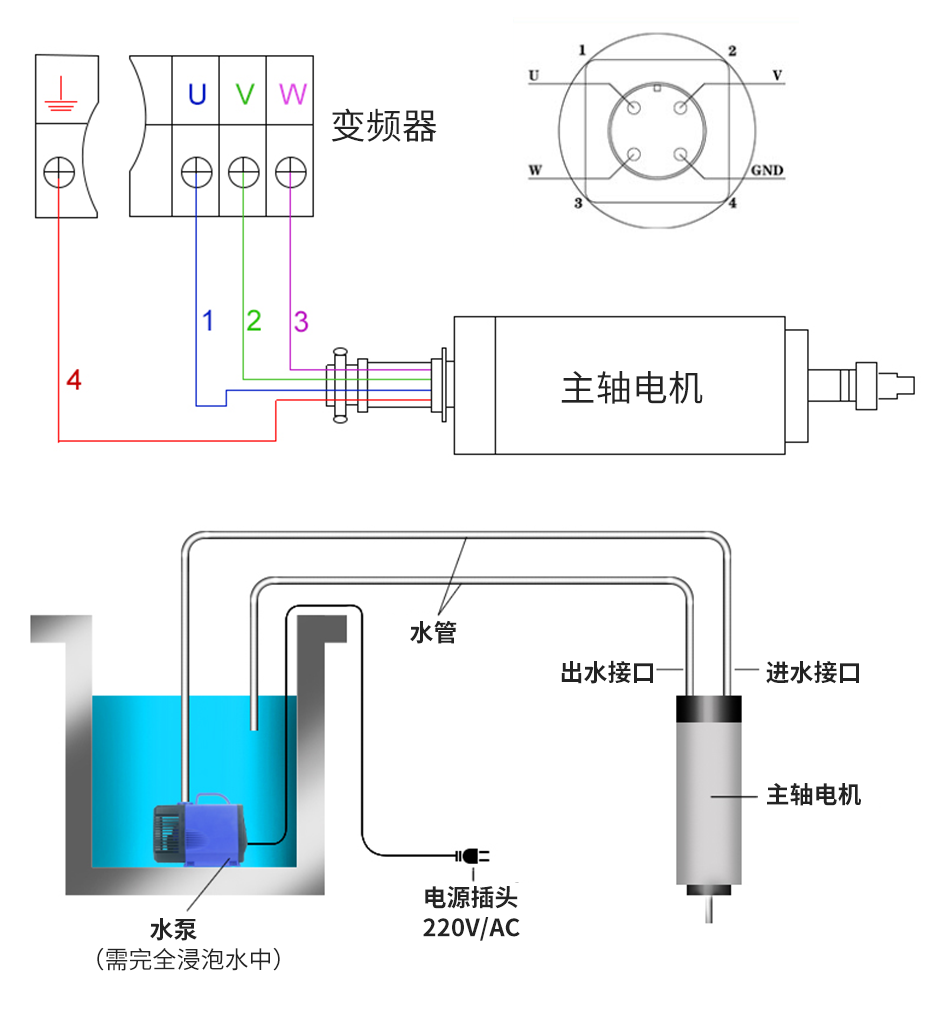 U V W

变频器

1 2
U V
W GND
3 4

1 2 3

4

主轴电机

水管

出水接口

进水接口

主轴电机

水泵
(需完全浸泡水中)

电源插头
220V/AC