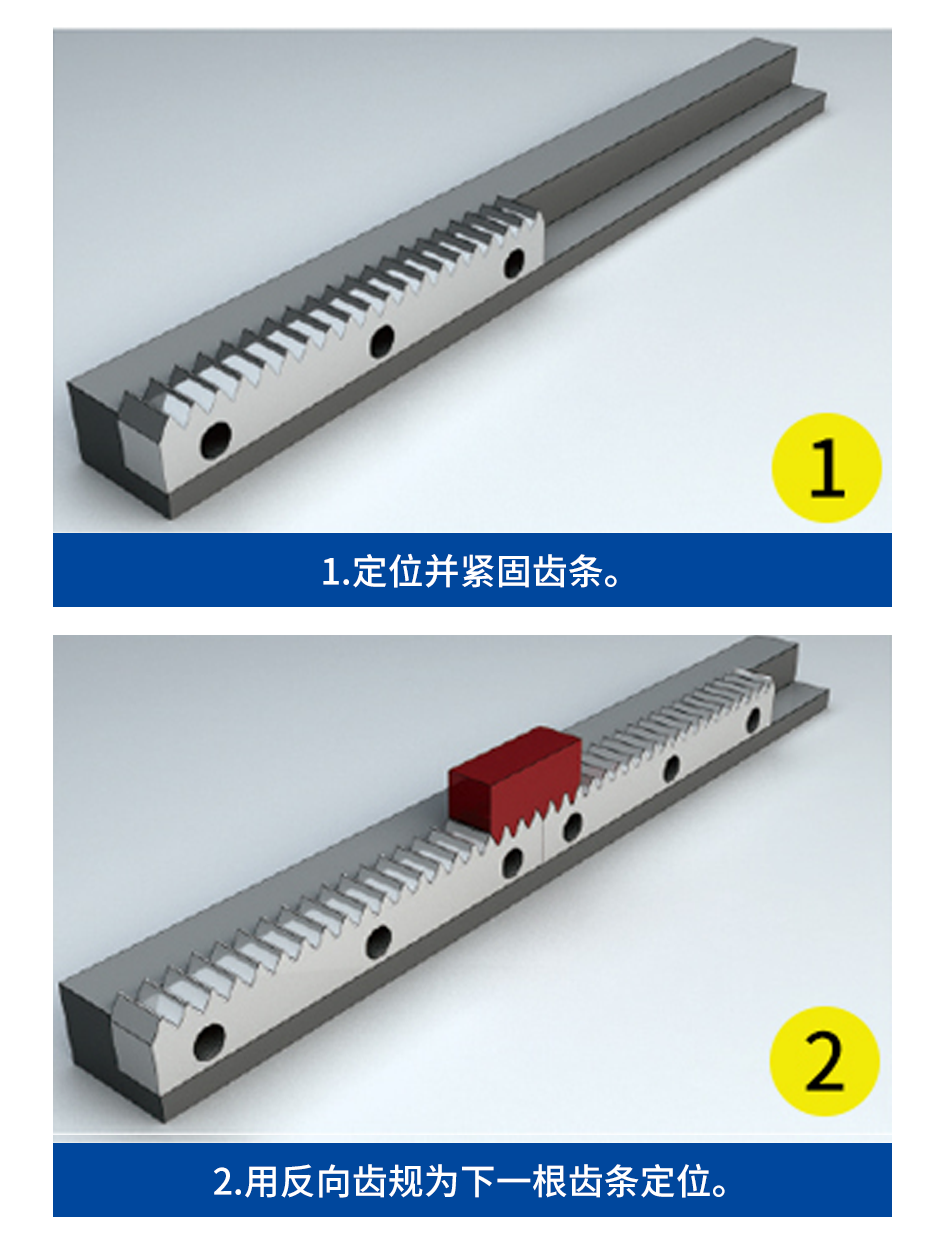 1

1.定位并紧固齿条。

2

2.用反向齿规为下一根齿条定位。