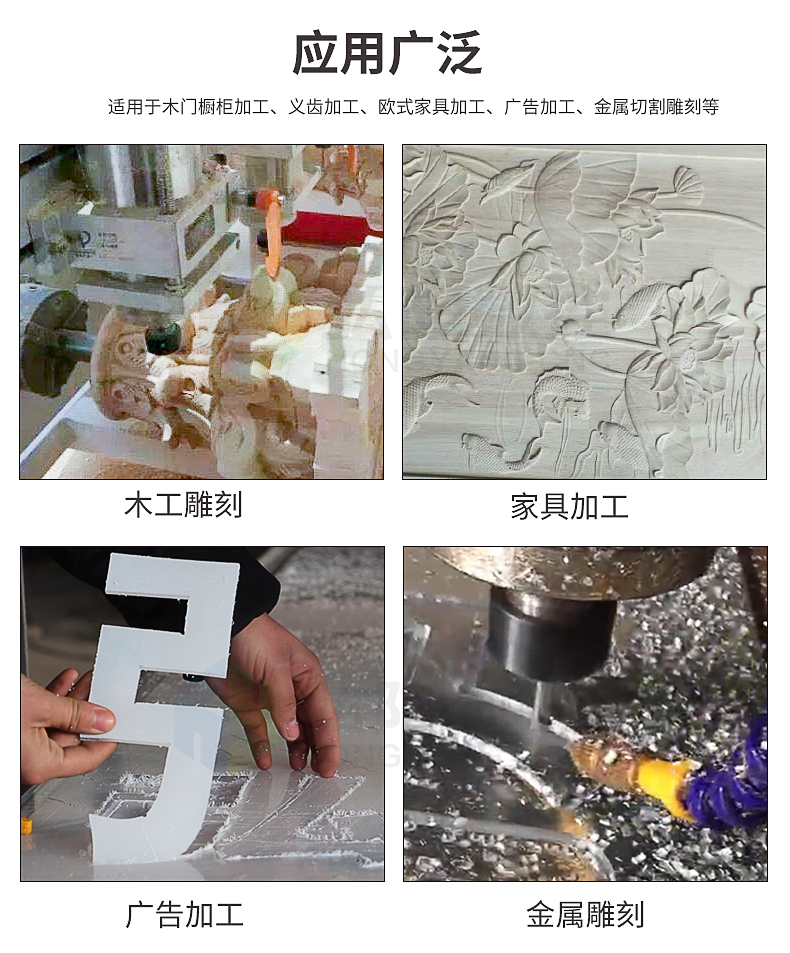 应用广泛

适用于木门橱柜加工、义齿加工、欧式家具加工、广告加工、金属切割雕刻等

木工雕刻

家具加工

广告加工

金属雕刻