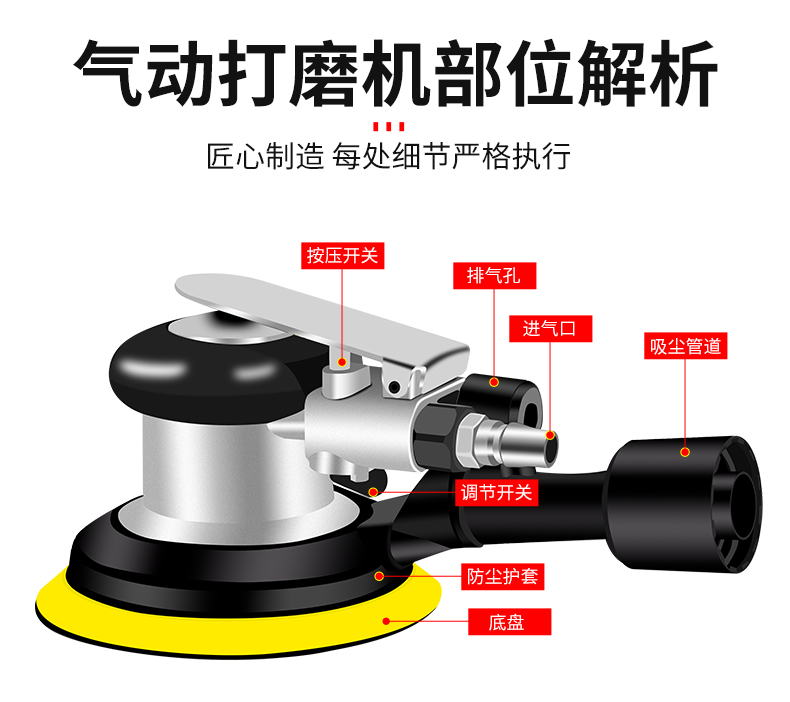 气动打磨机部位解析

匠心制造 每处细节严格执行

按压开关

排气孔

进气口

吸尘管道

调节开关

防尘护套

底盘